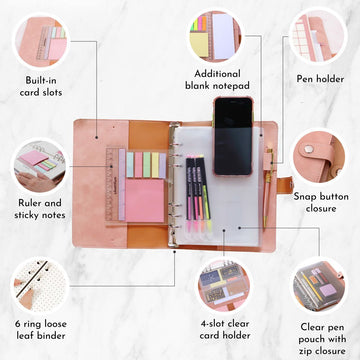 Built-in card slots

Additional blank notepad

Pen holder

Ruler and sticky notes

Snap button closure

6 ring loose leaf binder

4-slot clear card holder

Clear pen pouch with zip closure